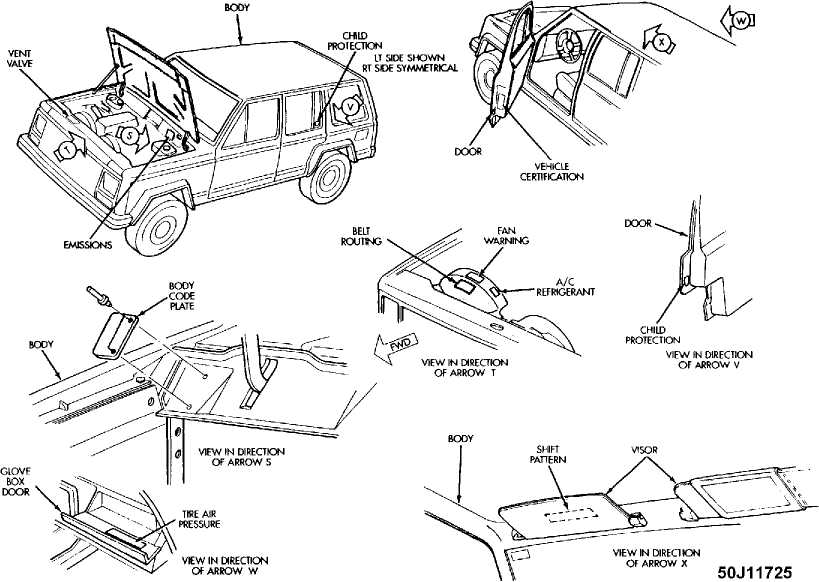 BODY

VENT VALVE

CHILD PROTECTION
LT SIDE SHOWN
RT SIDE SYMMETRICAL

T

S

V

EMISSIONS

W

X

DOOR

VEHICLE CERTIFICATION

BELT ROUTING

FAN WARNING

A/C REFRIGERANT

FWD

VIEW IN DIRECTION OF ARROW T

DOOR

CHILD PROTECTION

VIEW IN DIRECTION OF ARROW V

BODY CODE PLATE

BODY

VIEW IN DIRECTION OF ARROW S

GLOVE BOX DOOR

TIRE AIR PRESSURE

VIEW IN DIRECTION OF ARROW W

BODY

SHIFT PATTERN

VISOR

VIEW IN DIRECTION OF ARROW X

50J11725