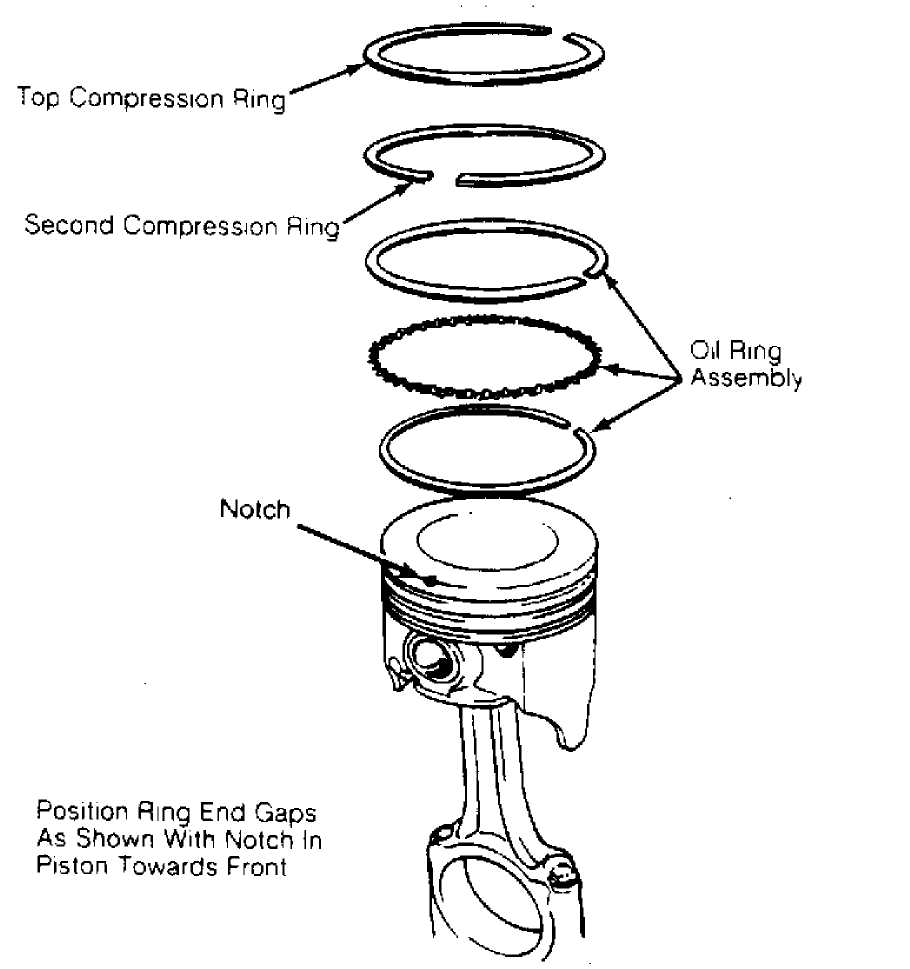 Top Compression Ring

Second Compression Ring

Oil Ring Assembly

Notch

Position Ring End Gaps As Shown With Notch In Piston Towards Front