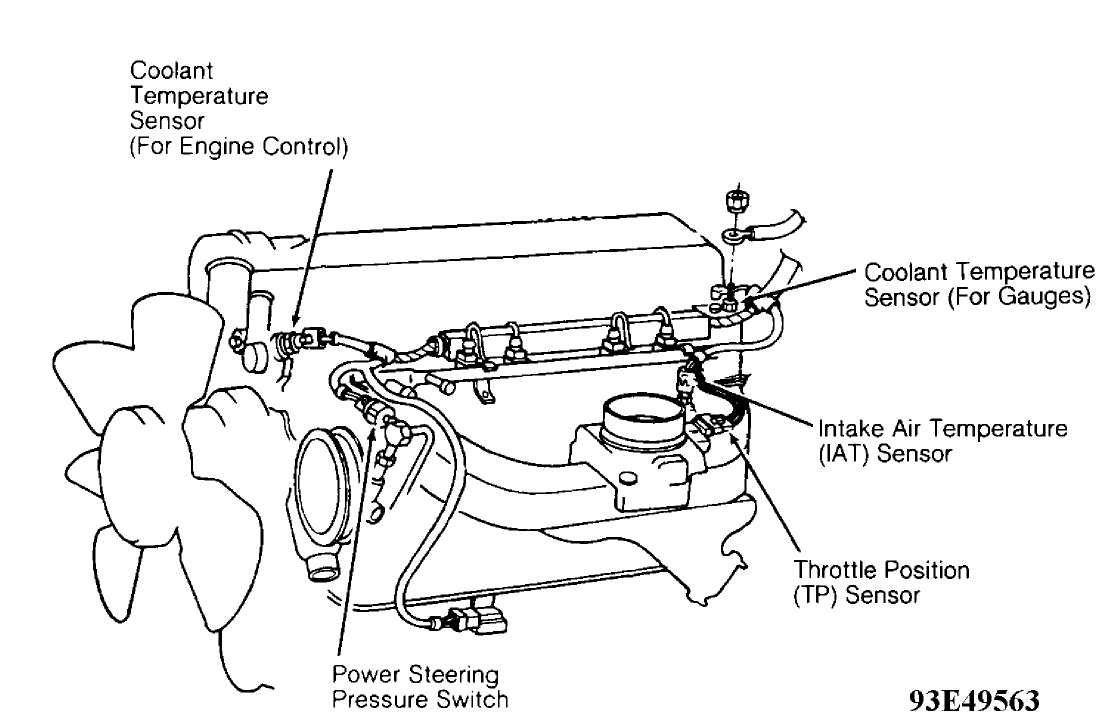 Coolant Temperature Sensor (For Engine Control)

Coolant Temperature Sensor (For Gauges)

Intake Air Temperature (IAT) Sensor

Throttle Position (TP) Sensor

Power Steering Pressure Switch

93E49563