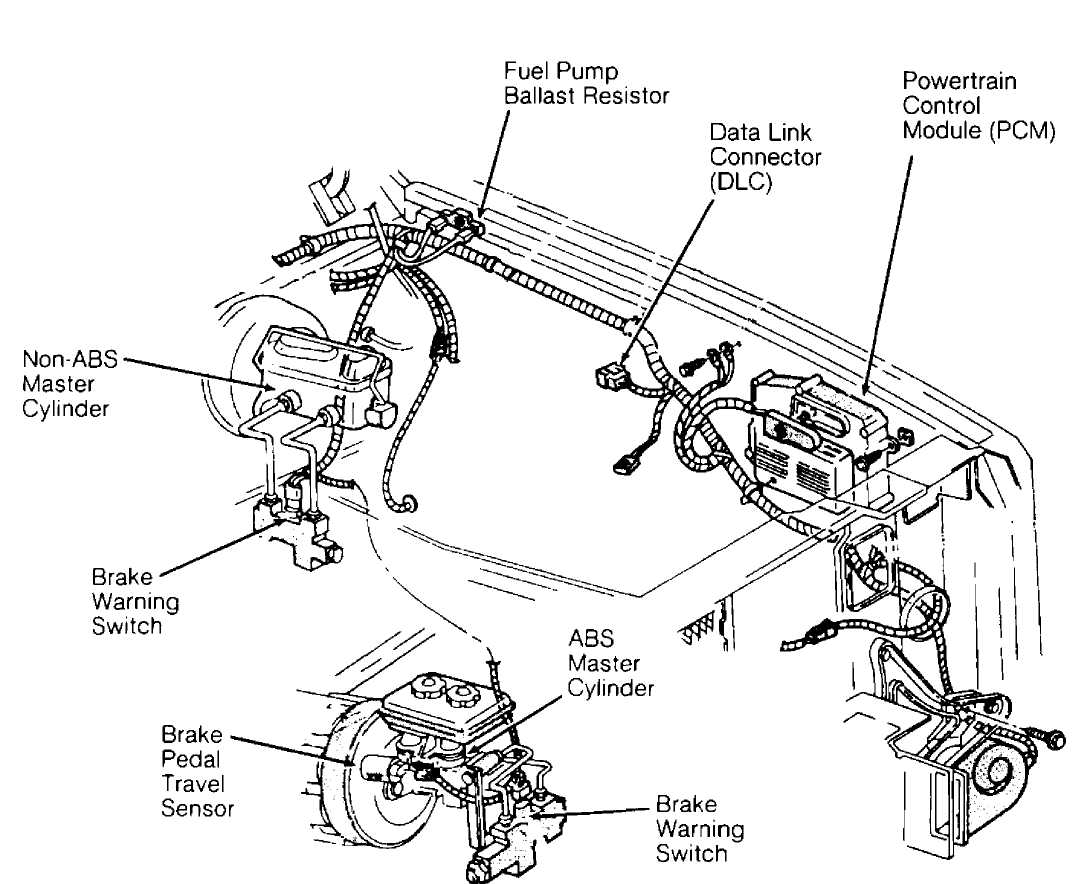 Fuel Pump Ballast Resistor

Powertrain Control Module (PCM)

Data Link Connector (DLC)

Non-ABS Master Cylinder

Brake Warning Switch

ABS Master Cylinder

Brake Pedal Travel Sensor

Brake Warning Switch