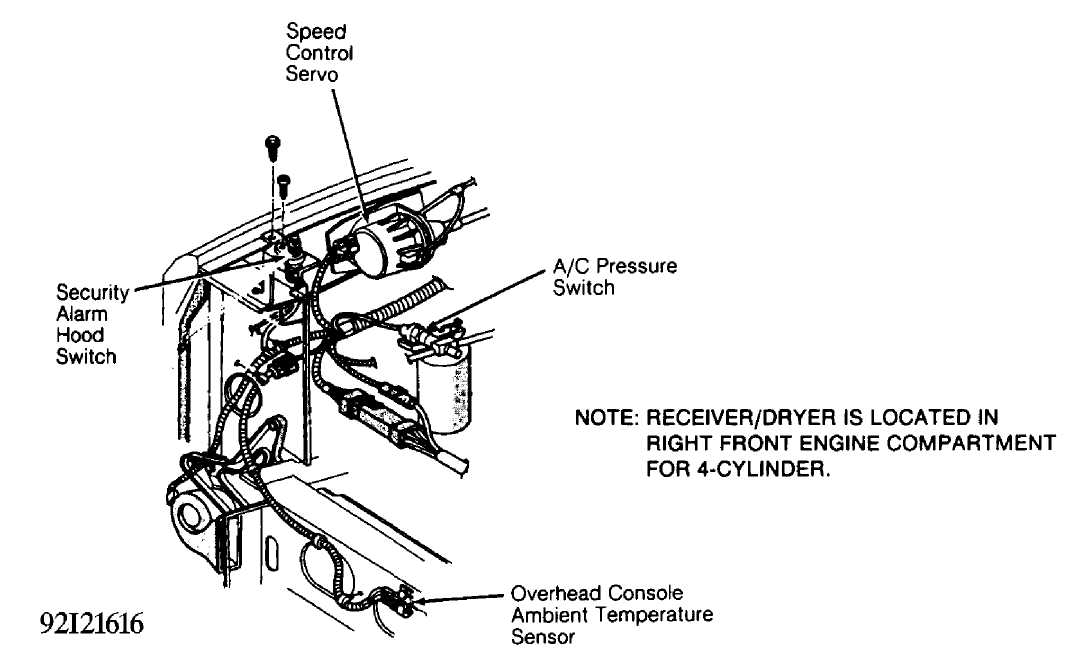 Speed Control Servo

Security Alarm Hood Switch

A/C Pressure Switch

NOTE: RECEIVER/DRYER IS LOCATED IN RIGHT FRONT ENGINE COMPARTMENT FOR 4-CYLINDER.

Overhead Console Ambient Temperature Sensor

92I21616