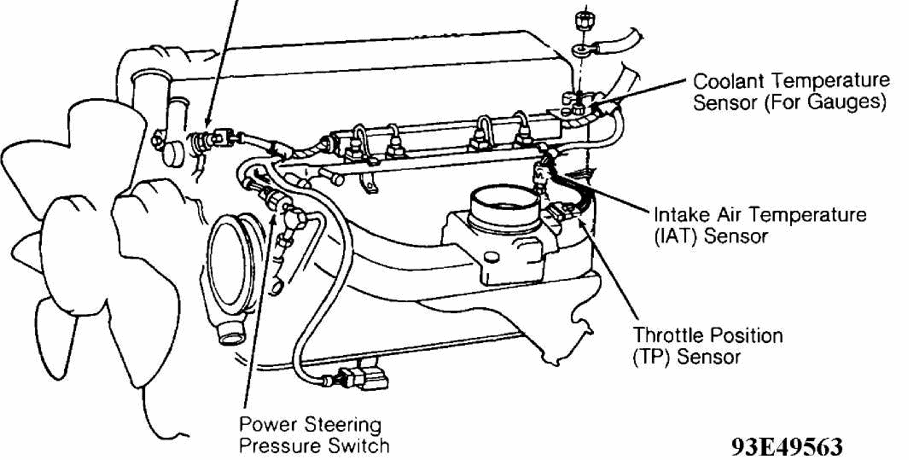 Coolant Temperature Sensor (For Gauges)

Intake Air Temperature (IAT) Sensor

Throttle Position (TP) Sensor

Power Steering Pressure Switch

93E49563