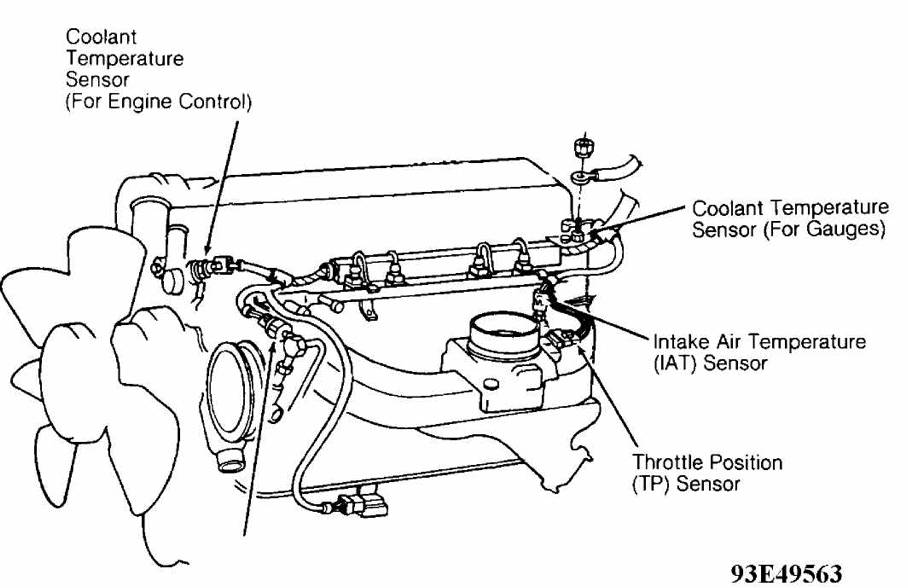 Coolant Temperature Sensor (For Engine Control)

Coolant Temperature Sensor (For Gauges)

Intake Air Temperature (IAT) Sensor

Throttle Position (TP) Sensor

93E49563