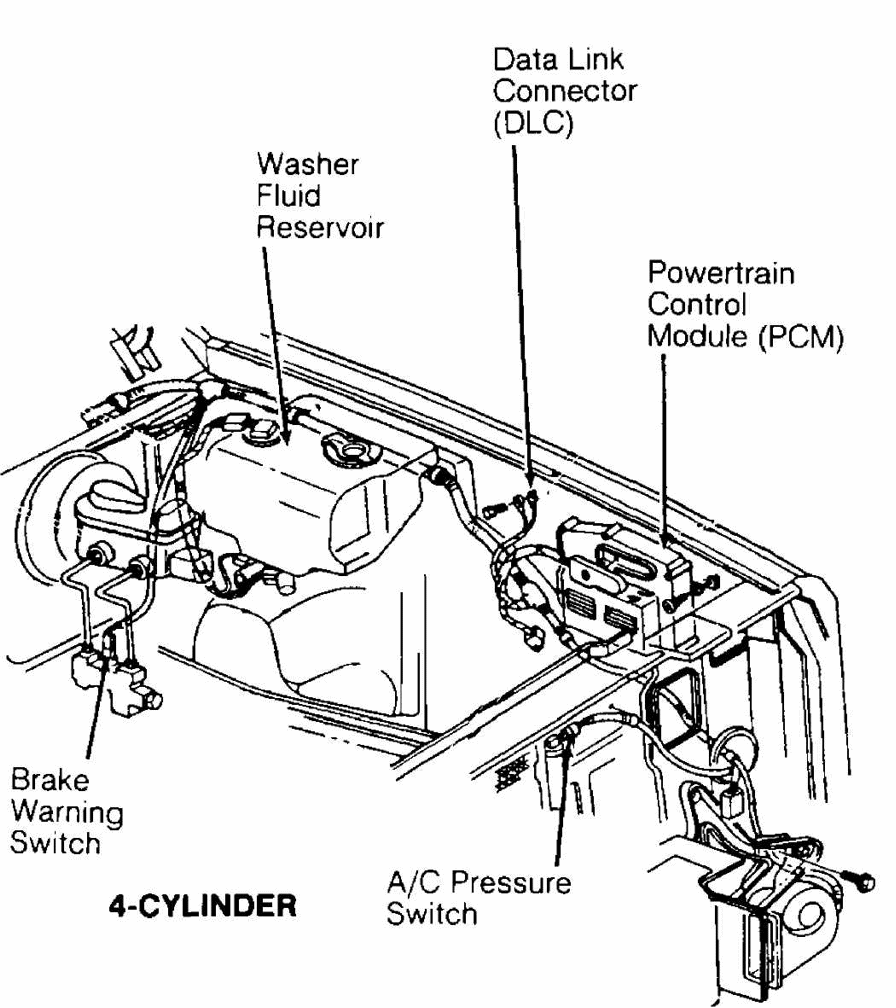 Data Link Connector (DLC)

Washer Fluid Reservoir

Powertrain Control Module (PCM)

Brake Warning Switch

4-CYLINDER

A/C Pressure Switch