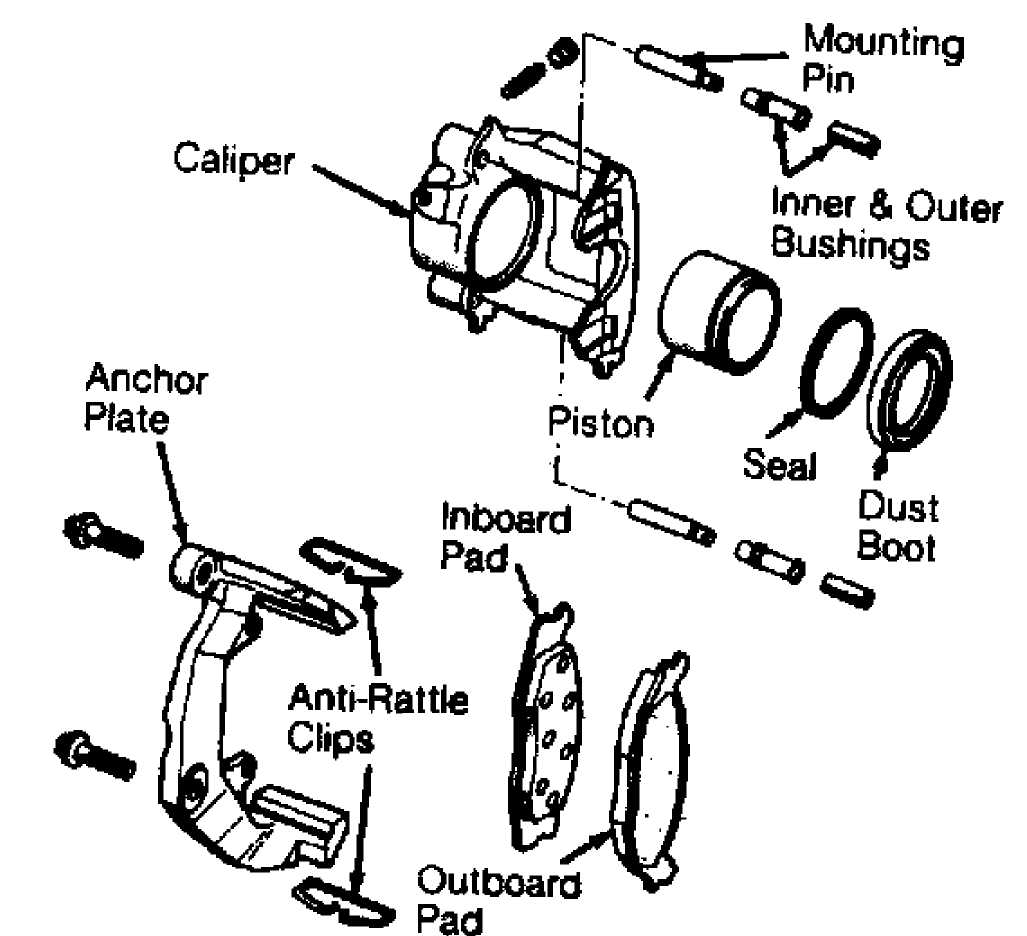 Mounting Pin

Caliper

Inner & Outer Bushings

Anchor Plate

Piston

Seal

Dust Boot

Inboard Pad

Anti-Rattle Clips

Outboard Pad