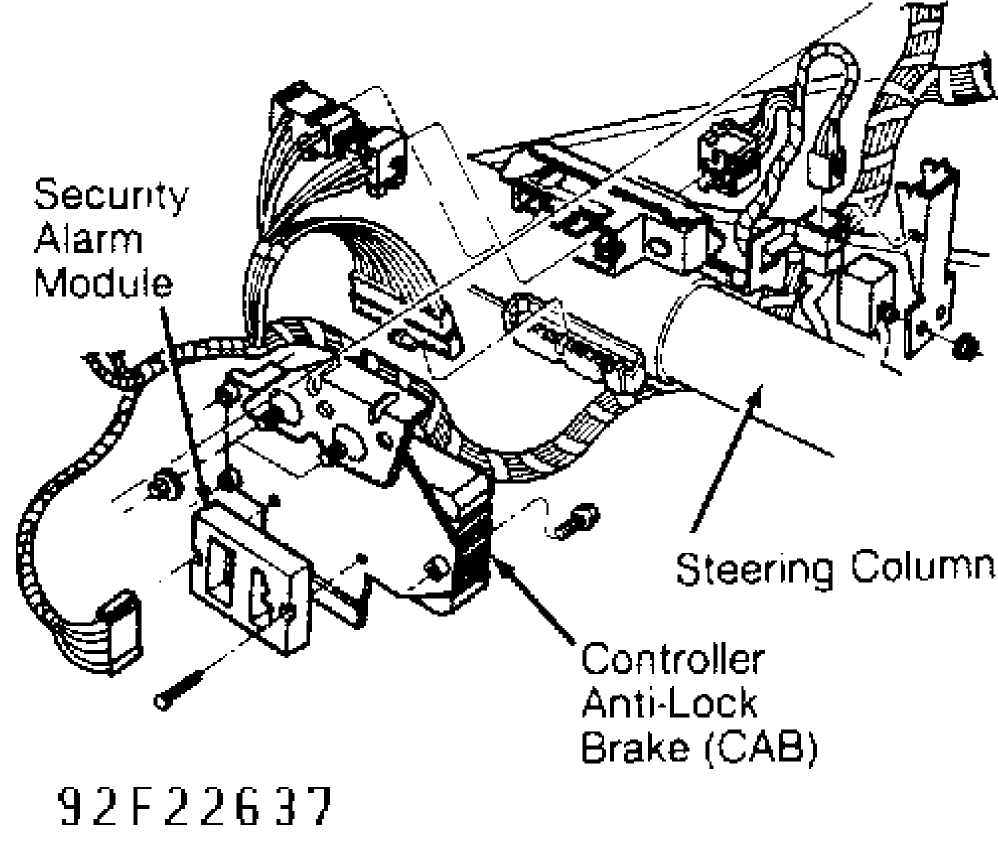 Security Alarm Module

Steering Column

Controller Anti-Lock Brake (CAB)

92F22637