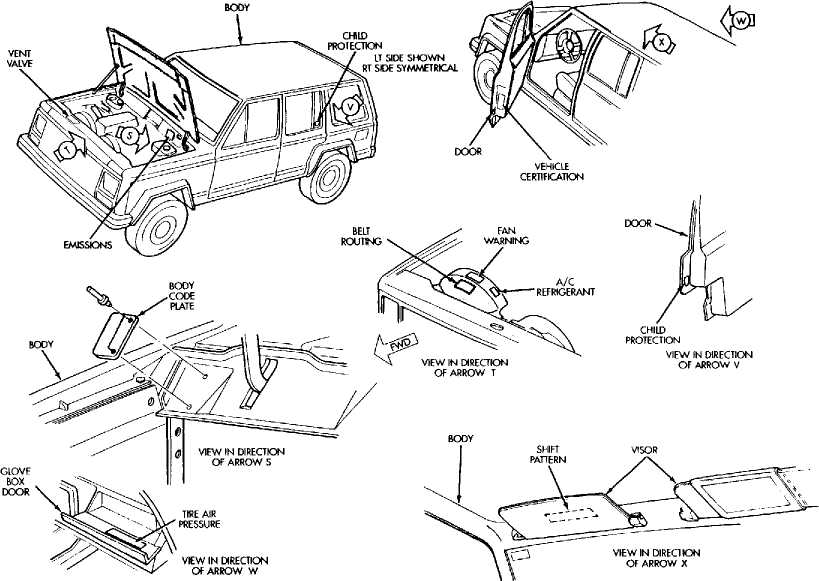 BODY

VENT VALVE

CHILD PROTECTION
LT SIDE SHOWN
RT SIDE SYMMETRICAL

T

S

V

EMISSIONS

W

X

DOOR

VEHICLE CERTIFICATION

BELT ROUTING

FAN WARNING

A/C REFRIGERANT

FWD

VIEW IN DIRECTION OF ARROW T

DOOR

CHILD PROTECTION

VIEW IN DIRECTION OF ARROW V

BODY CODE PLATE

BODY

VIEW IN DIRECTION OF ARROW S

GLOVE BOX DOOR

TIRE AIR PRESSURE

VIEW IN DIRECTION OF ARROW W

BODY

SHIFT PATTERN

VISOR

VIEW IN DIRECTION OF ARROW X