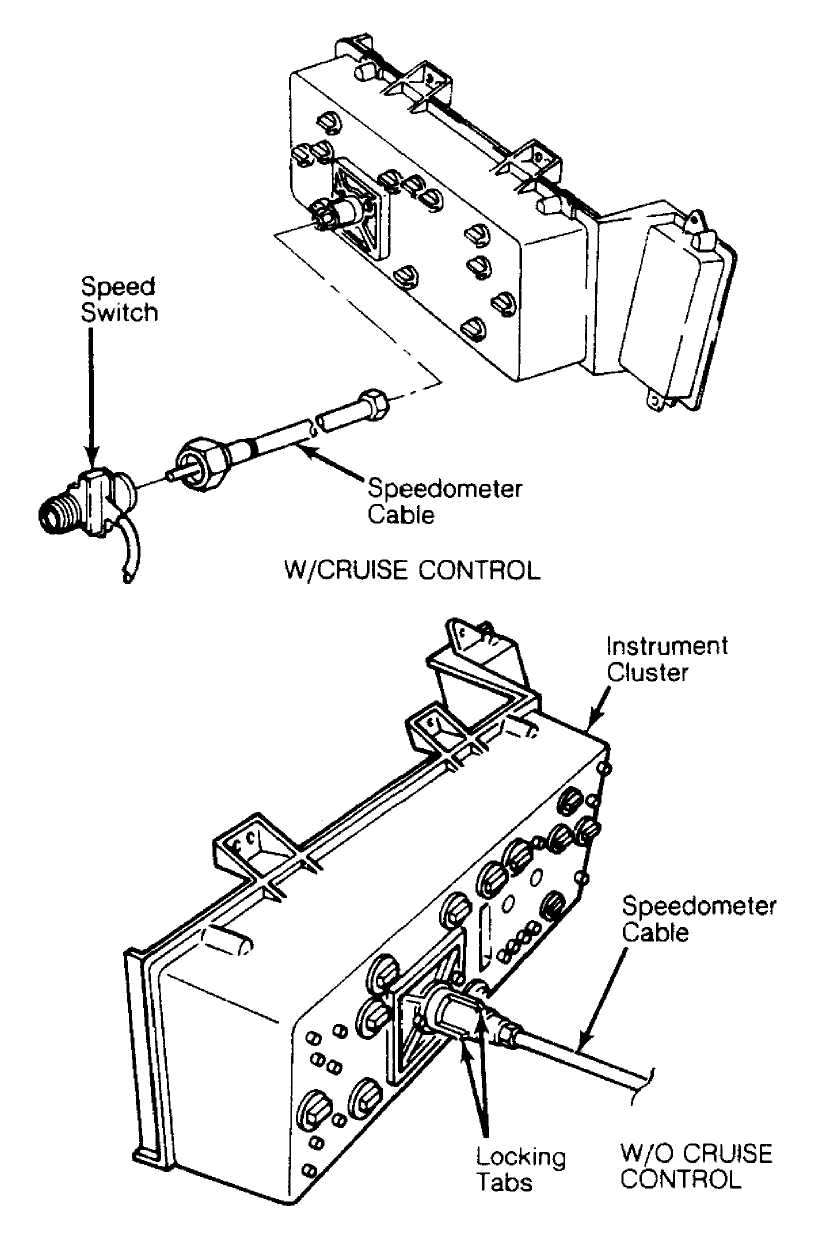 Speed Switch

Speedometer Cable

W/CRUISE CONTROL

Instrument Cluster

Speedometer Cable

Locking Tabs

W/O CRUISE CONTROL