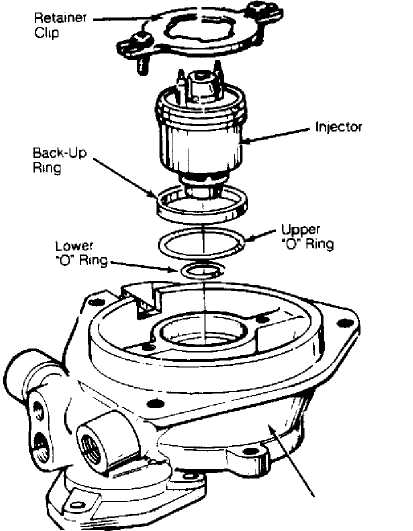 Retainer Clip

Injector

Back-Up Ring

Upper "O" Ring

Lower "O" Ring