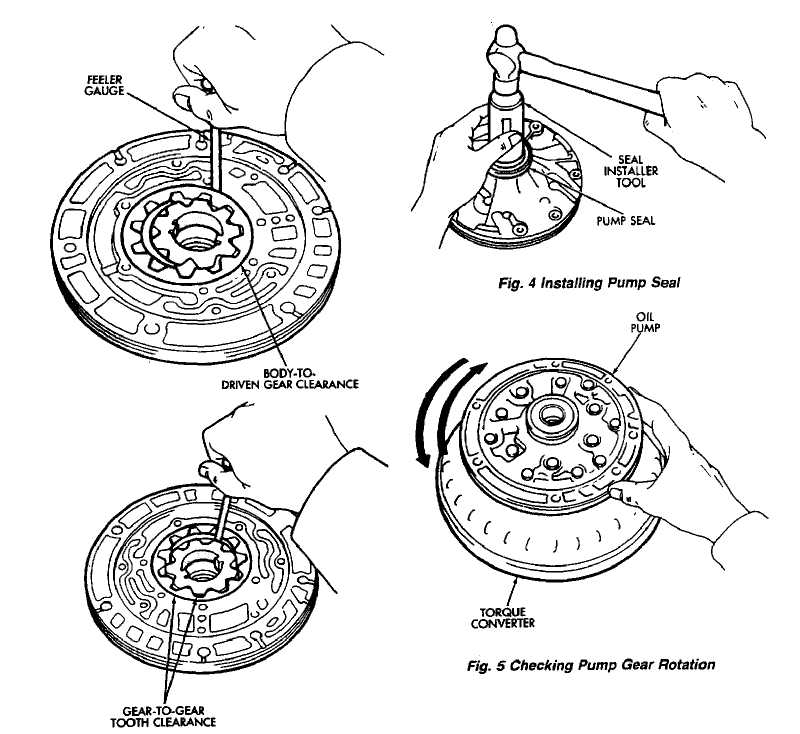 FEELER GAUGE

BODY-TO-DRIVEN GEAR CLEARANCE

GEAR-TO-GEAR TOOTH CLEARANCE

SEAL INSTALLER TOOL

PUMP SEAL

Fig. 4 Installing Pump Seal

OIL PUMP

TORQUE CONVERTER

Fig. 5 Checking Pump Gear Rotation