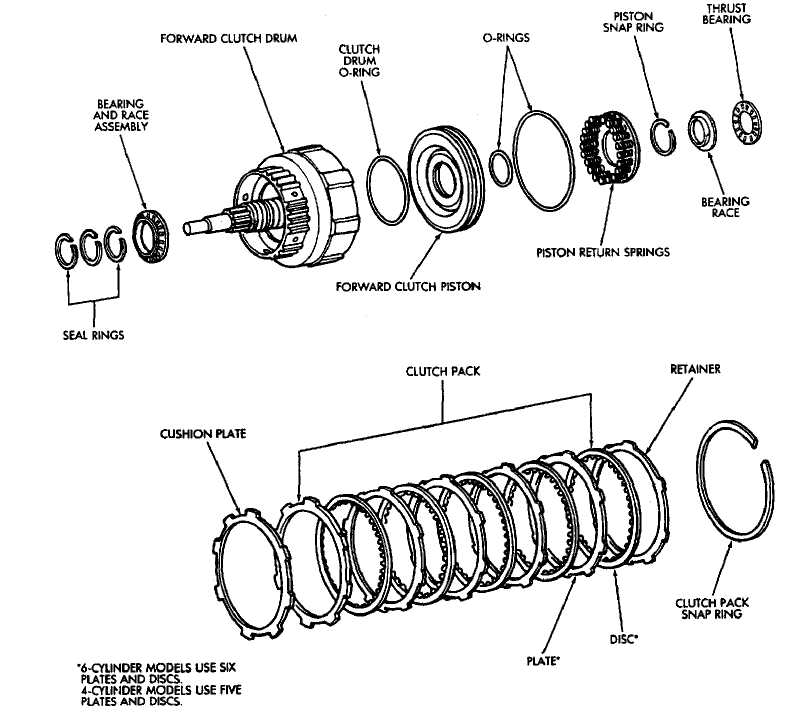 FORWARD CLUTCH DRUM

CLUTCH DRUM O-RING

O-RINGS

PISTON SNAP RING

THRUST BEARING

BEARING AND RACE ASSEMBLY

BEARING RACE

PISTON RETURN SPRINGS

FORWARD CLUTCH PISTON

SEAL RINGS

CLUTCH PACK

RETAINER

CUSHION PLATE

CLUTCH PACK SNAP RING

DISC*

PLATE*

*6-CYLINDER MODELS USE SIX PLATES AND DISCS. 4-CYLINDER MODELS USE FIVE PLATES AND DISCS.