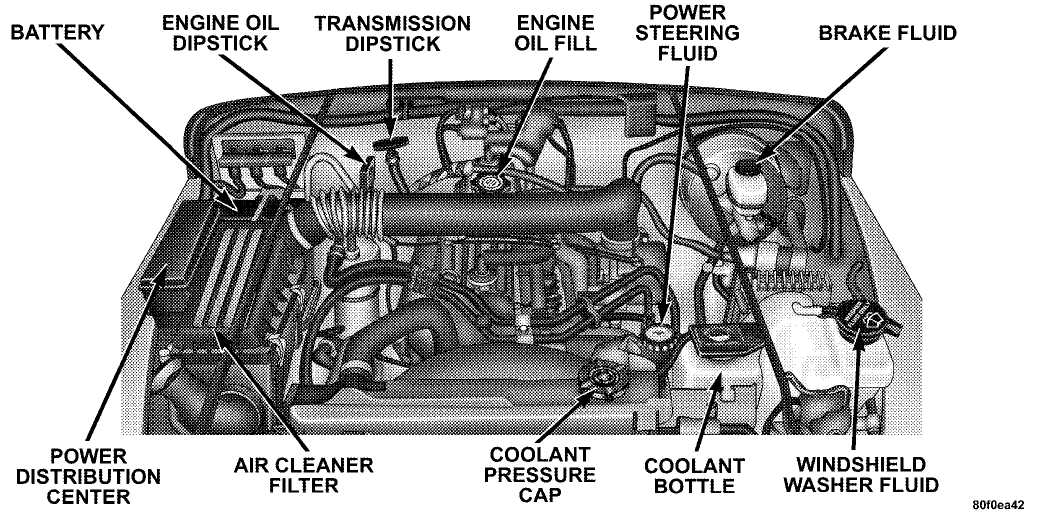 BATTERY

ENGINE OIL DIPSTICK

TRANSMISSION DIPSTICK

ENGINE OIL FILL

POWER STEERING FLUID

BRAKE FLUID

POWER DISTRIBUTION CENTER

AIR CLEANER FILTER

COOLANT PRESSURE CAP

COOLANT BOTTLE

WINDSHIELD WASHER FLUID

80f0ea42